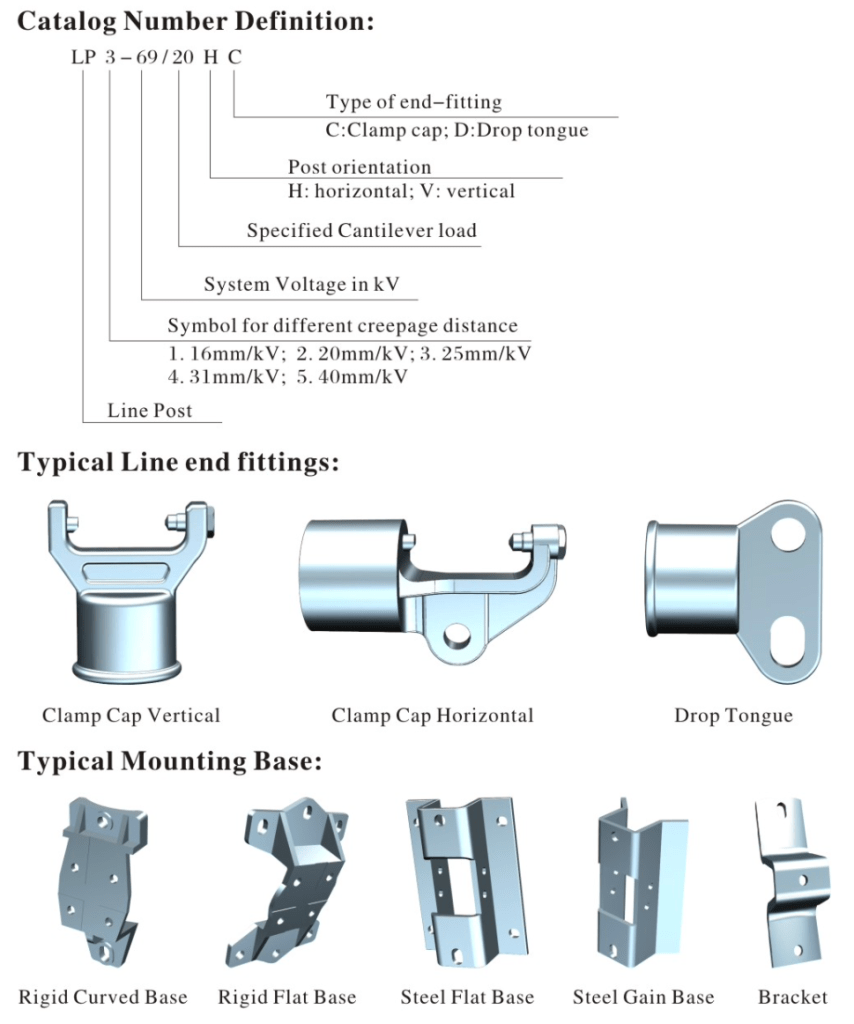 Catalog Number Definition:

LP 3 – 69 / 20 H C

Type of end–fitting
C:Clamp cap; D:Drop tongue

Post orientation
H: horizontal; V: vertical

Specified Cantilever load

System Voltage in kV

Symbol for different creepage distance
1. 16mm/kV; 2. 20mm/kV; 3. 25mm/kV
4. 31mm/kV; 5. 40mm/kV

Line Post

Typical Line end fittings:

Clamp Cap Vertical

Clamp Cap Horizontal

Drop Tongue

Typical Mounting Base:

Rigid Curved Base

Rigid Flat Base

Steel Flat Base

Steel Gain Base

Bracket